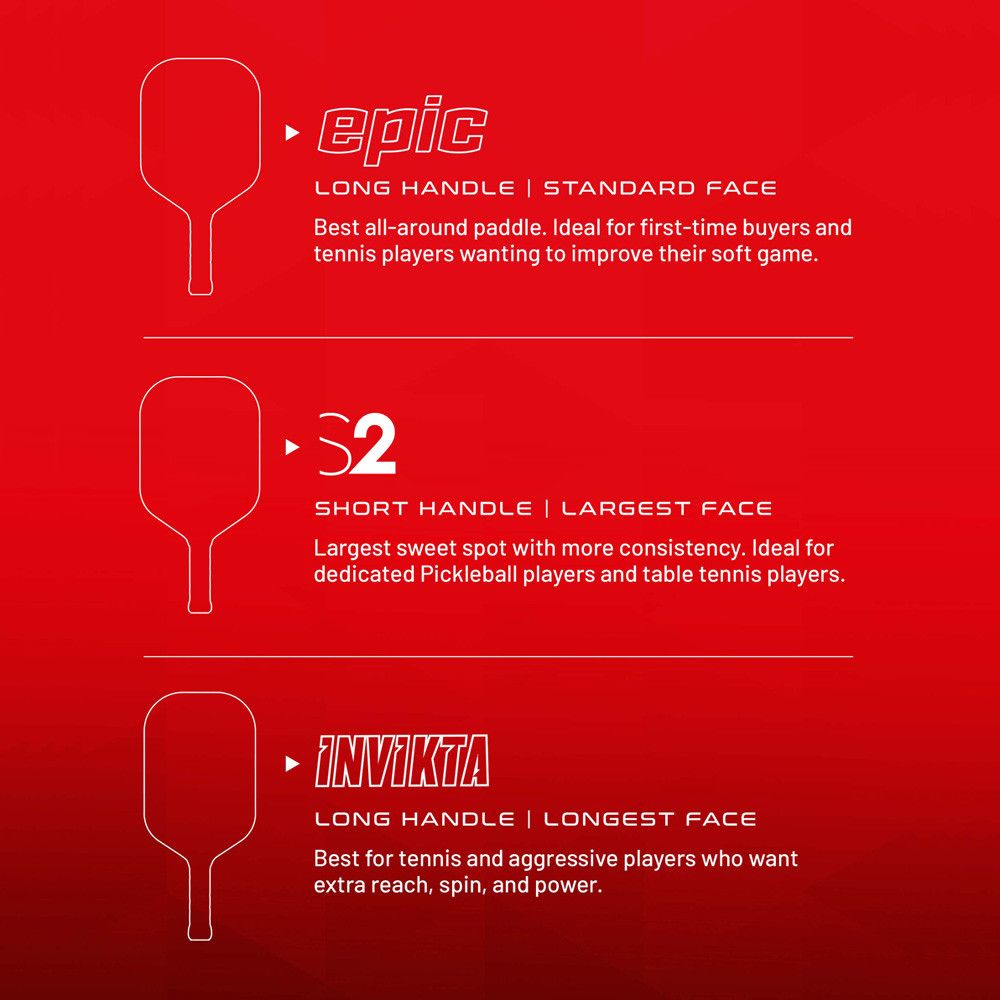 epic

LONG HANDLE | STANDARD FACE

Best all-around paddle. Ideal for first-time buyers and tennis players wanting to improve their soft game.

S2

SHORT HANDLE | LARGEST FACE

Largest sweet spot with more consistency. Ideal for dedicated Pickleball players and table tennis players.

INVIKTA

LONG HANDLE | LONGEST FACE

Best for tennis and aggressive players who want extra reach, spin, and power.